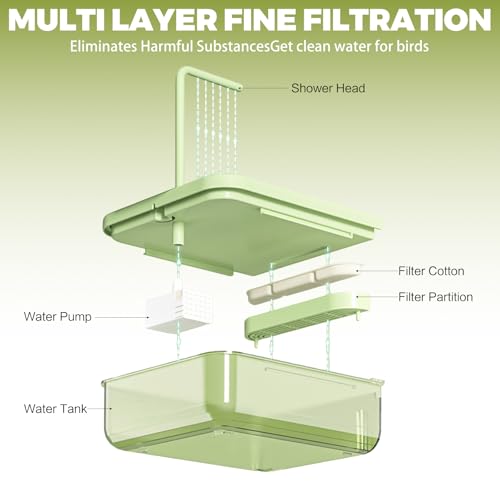 MULTI LAYER FINE FILTRATION

Eliminates Harmful SubstancesGet clean water for birds

Shower Head

Filter Cotton

Filter Partition

Water Pump

Water Tank