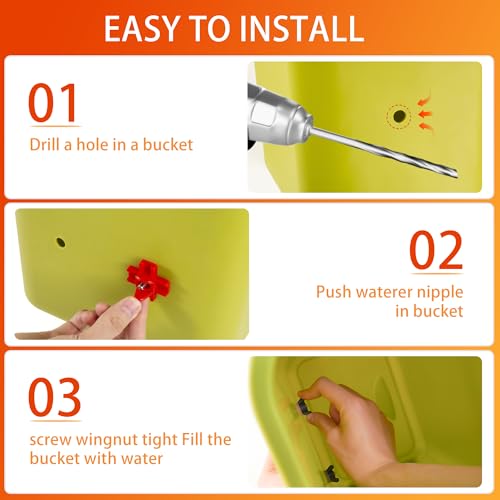 EASY TO INSTALL

01

Drill a hole in a bucket

02

Push waterer nipple in bucket

03

screw wingnut tight Fill the bucket with water