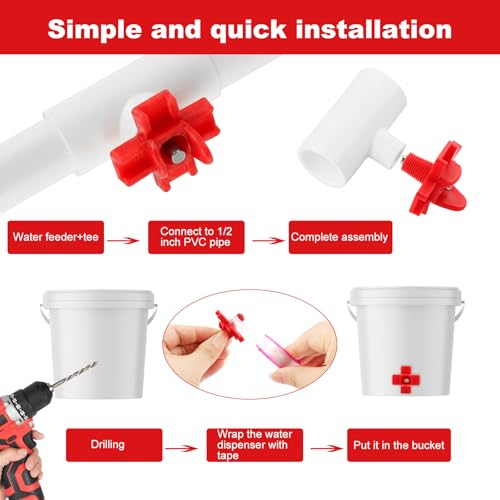 Simple and quick installation

Water feeder+tee

Connect to 1/2 inch PVC pipe

Complete assembly

Drilling

Wrap the water dispenser with tape

Put it in the bucket