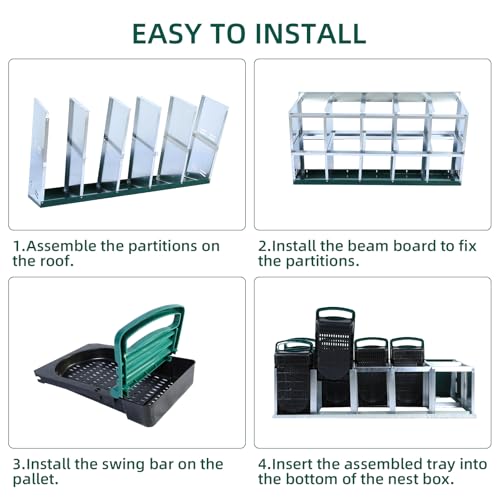 EASY TO INSTALL

1.Assemble the partitions on the roof.

2.Install the beam board to fix the partitions.

3.Install the swing bar on the pallet.

4.Insert the assembled tray into the bottom of the nest box.