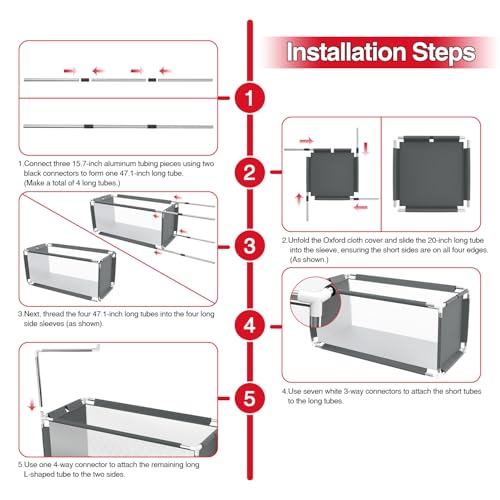 Installation Steps

1

1.Connect three 15.7-inch aluminum tubing pieces using two black connectors to form one 47.1-inch long tube. (Make a total of 4 long tubes.)

2

2.Unfold the Oxford cloth cover and slide the 20-inch long tube into the sleeve, ensuring the short sides are on all four edges. (As shown.)

3

3.Next, thread the four 47.1-inch long tubes into the four long side sleeves (as shown).

4

4.Use seven white 3-way connectors to attach the short tubes to the long tubes.

5

5.Use one 4-way connector to attach the remaining long L-shaped tube to the two sides.