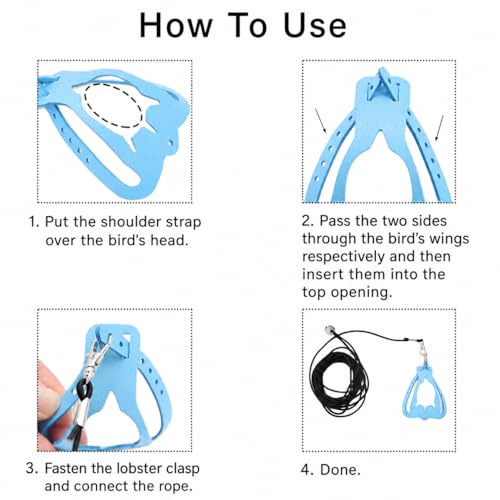 How To Use

1. Put the shoulder strap over the bird's head.

2. Pass the two sides through the bird's wings respectively and then insert them into the top opening.

3. Fasten the lobster clasp and connect the rope.

4. Done.