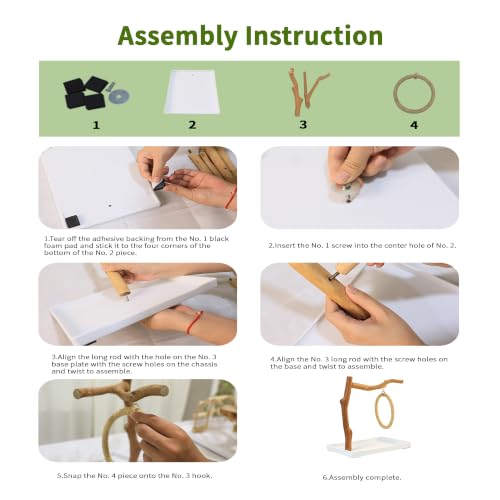 Assembly Instruction

1

2

3

4

1.Tear off the adhesive backing from the No. 1 black foam pad and stick it to the four corners of the bottom of the No. 2 piece.

2.Insert the No. 1 screw into the center hole of No. 2.

3.Align the long rod with the hole on the No. 3 base plate with the screw holes on the chassis and twist to assemble.

4.Align the No. 3 long rod with the screw holes on the base and twist to assemble.

5.Snap the No. 4 piece onto the No. 3 hook.

6.Assembly complete.