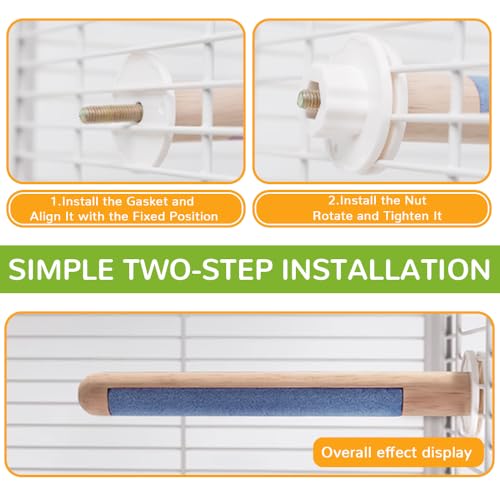 1.Install the Gasket and Align It with the Fixed Position

2.Install the Nut Rotate and Tighten It

SIMPLE TWO-STEP INSTALLATION

Overall effect display