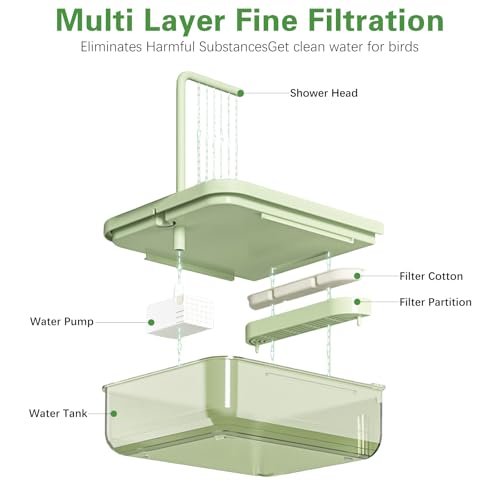 Multi Layer Fine Filtration

Eliminates Harmful SubstancesGet clean water for birds

Shower Head

Filter Cotton

Filter Partition

Water Pump

Water Tank