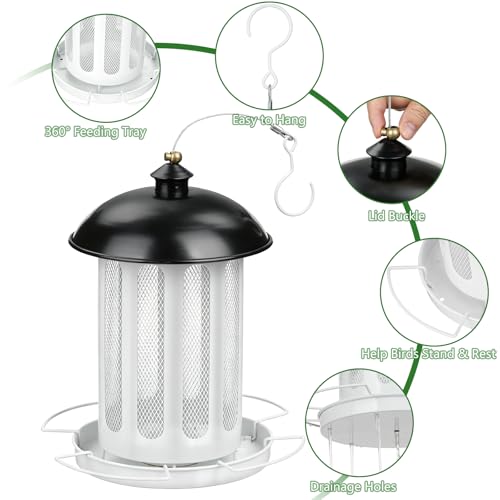 360° Feeding Tray

Easy to Hang

Lid Buckle

Help Birds Stand & Rest

Drainage Holes