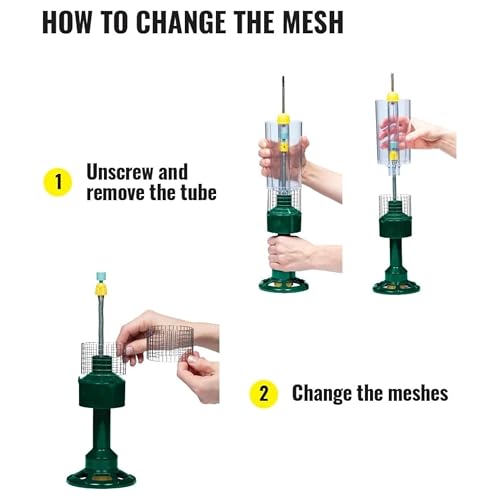 HOW TO CHANGE THE MESH

1 Unscrew and remove the tube

2 Change the meshes