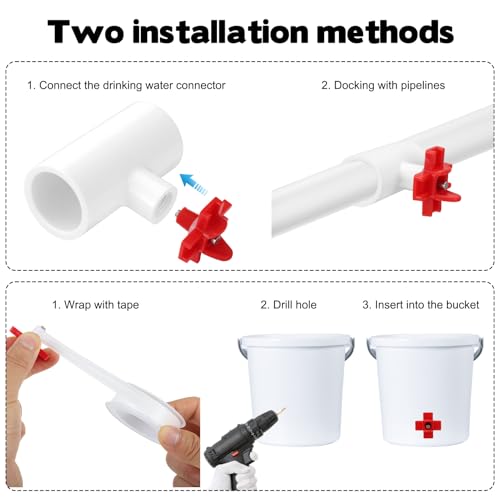 Two installation methods

1. Connect the drinking water connector

2. Docking with pipelines

1. Wrap with tape

2. Drill hole

3. Insert into the bucket