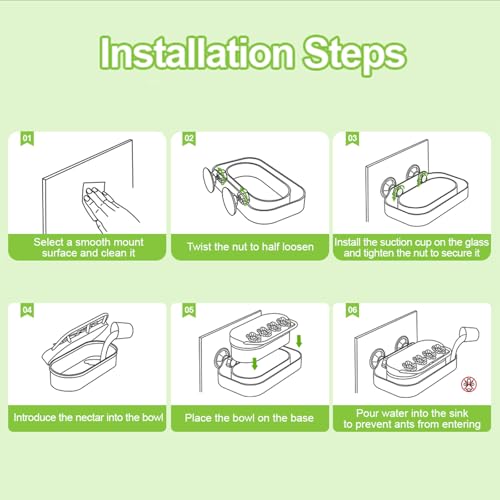 Installation Steps

01

Select a smooth mount surface and clean it

02

Twist the nut to half loosen

03

Install the suction cup on the glass and tighten the nut to secure it

04

Introduce the nectar into the bowl

05

Place the bowl on the base

06

Pour water into the sink to prevent ants from entering