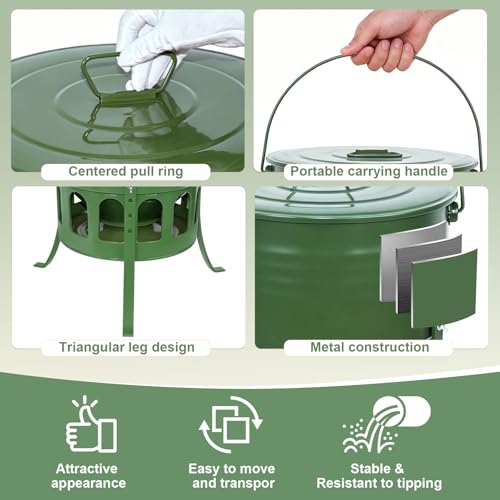 Centered pull ring

Portable carrying handle

Triangular leg design

Metal construction

Attractive appearance

Easy to move and transpor

Stable & Resistant to tipping