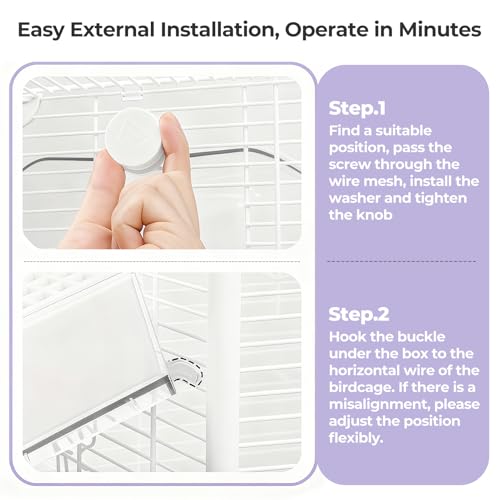 Easy External Installation, Operate in Minutes

Step.1
Find a suitable position, pass the screw through the wire mesh, install the washer and tighten the knob

Step.2
Hook the buckle under the box to the horizontal wire of the birdcage. If there is a misalignment, please adjust the position flexibly.