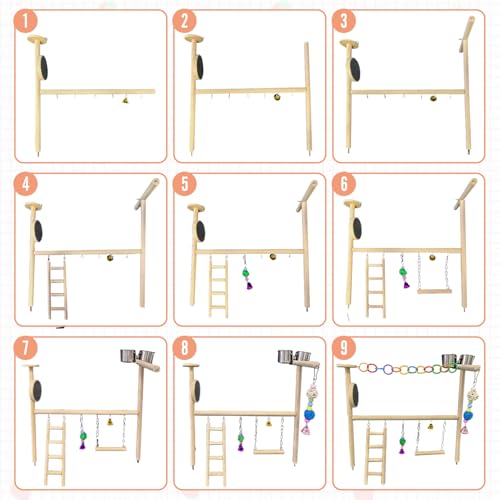 1
2
3
4
5
6
7
8
9