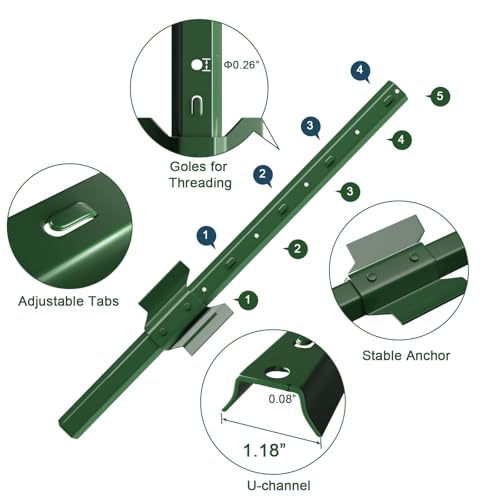 Φ0.26"

Goles for Threading

4

5

3

4

2

3

1

2

1

Adjustable Tabs

Stable Anchor

0.08"

1.18"

U-channel