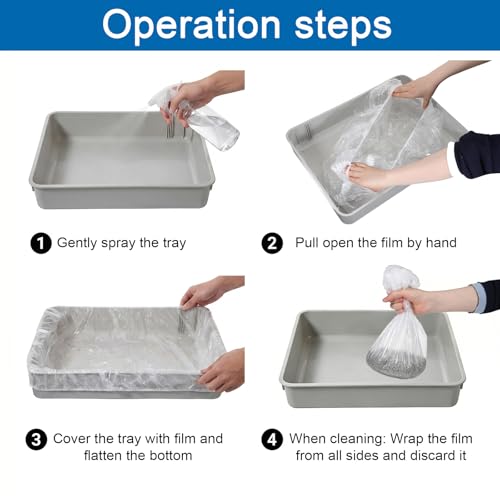 Operation steps

1 Gently spray the tray

2 Pull open the film by hand

3 Cover the tray with film and flatten the bottom

4 When cleaning: Wrap the film from all sides and discard it