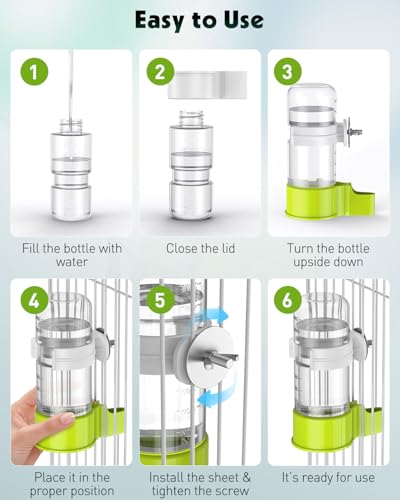 Easy to Use

1
Fill the bottle with water

2
Close the lid

3
Turn the bottle upside down

4
Place it in the proper position

5
Install the sheet & tighten the screw

6
It's ready for use