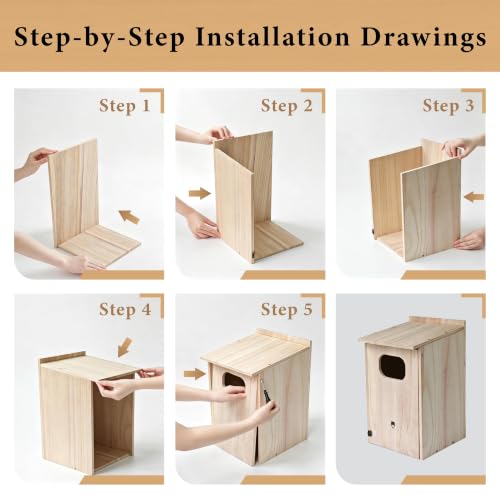 Step-by-Step Installation Drawings

Step 1

Step 2

Step 3

Step 4

Step 5