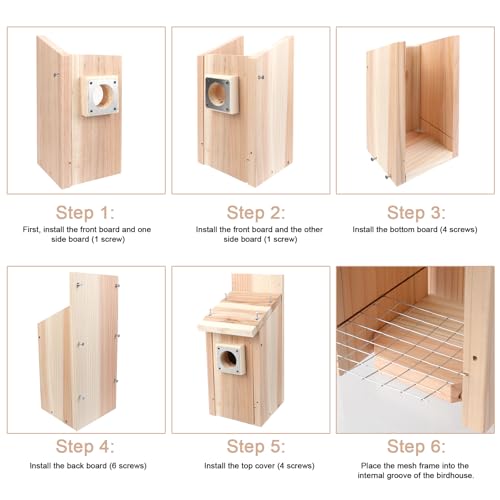 Step 1:
First, install the front board and one side board (1 screw)

Step 2:
Install the front board and the other side board (1 screw)

Step 3:
Install the bottom board (4 screws)

Step 4:
Install the back board (6 screws)

Step 5:
Install the top cover (4 screws)

Step 6:
Place the mesh frame into the internal groove of the birdhouse.