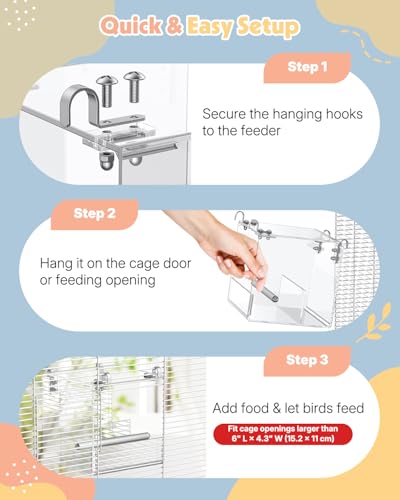 Quick & Easy Setup

Step 1

Secure the hanging hooks to the feeder

Step 2

Hang it on the cage door or feeding opening

Step 3

Add food & let birds feed

Fit cage openings larger than 6" L × 4.3" W (15.2 × 11 cm)