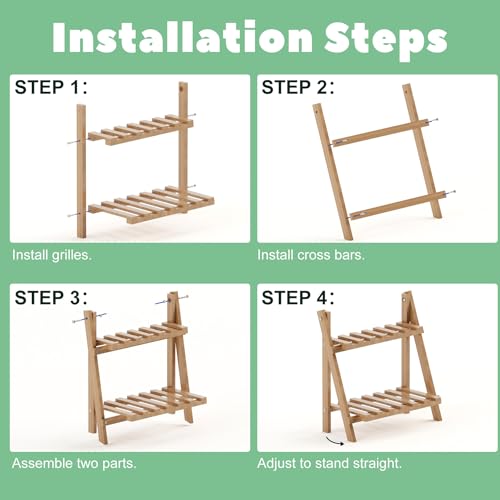 Installation Steps

STEP 1:

Install grilles.

STEP 2:

Install cross bars.

STEP 3:

Assemble two parts.

STEP 4:

Adjust to stand straight.