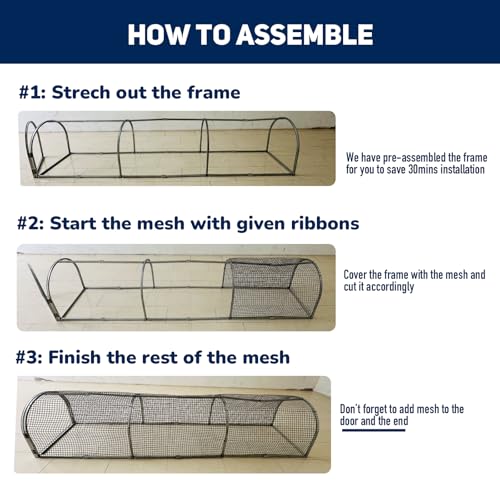 HOW TO ASSEMBLE

#1: Strech out the frame

We have pre-assembled the frame for you to save 30mins installation

#2: Start the mesh with given ribbons

Cover the frame with the mesh and cut it accordingly

#3: Finish the rest of the mesh

Don't forget to add mesh to the door and the end