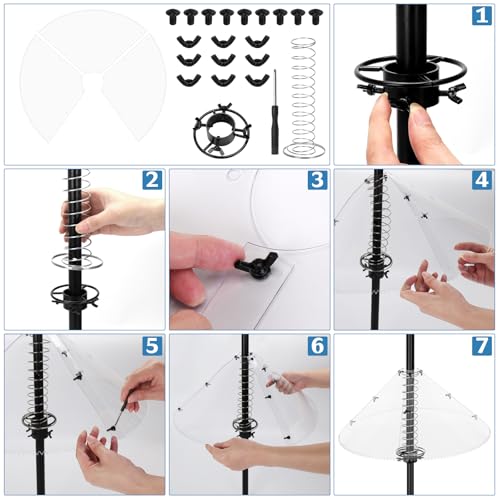 1

2

3

4

5

6

7