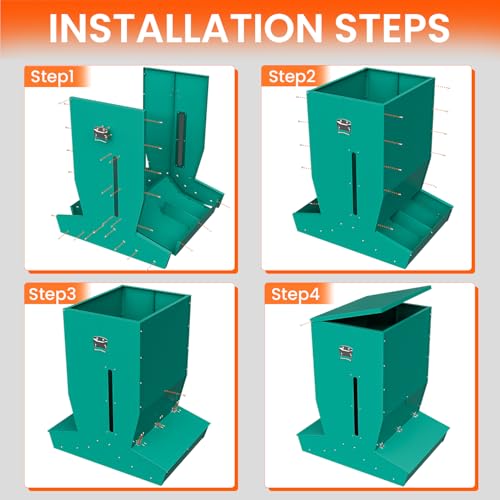 INSTALLATION STEPS

Step1

Step2

Step3

Step4