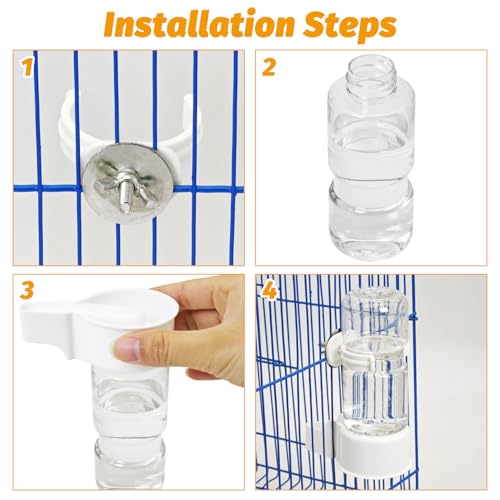 Installation Steps

1

2

3

4