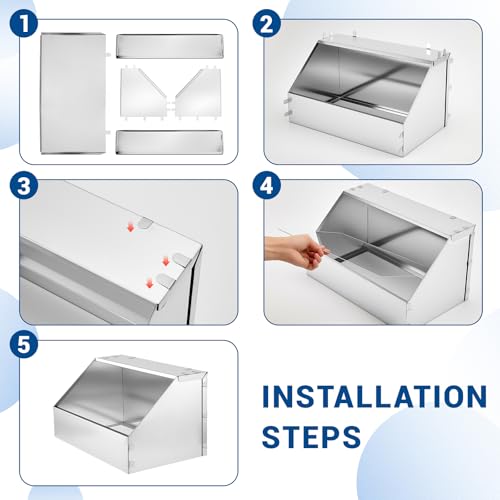 1

2

3

4

5

INSTALLATION STEPS