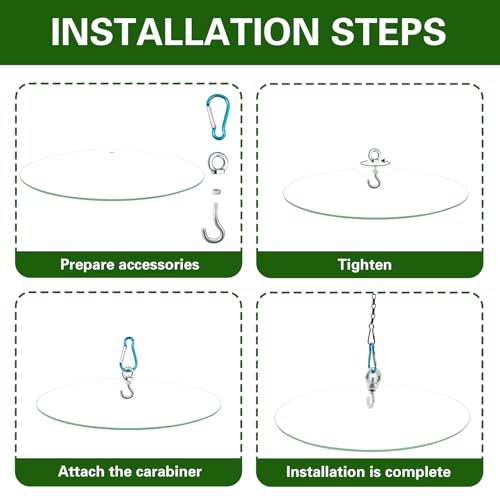 INSTALLATION STEPS

Prepare accessories

Tighten

Attach the carabiner

Installation is complete