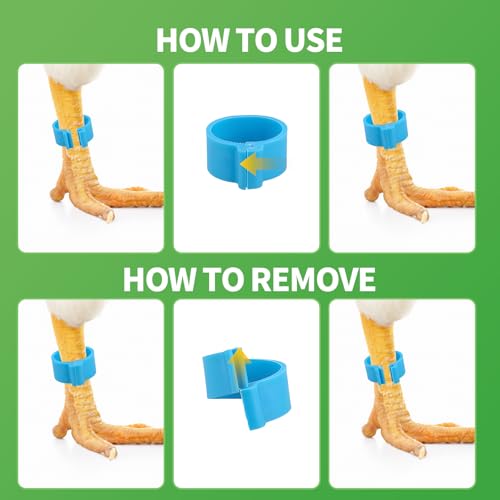 HOW TO USE

HOW TO REMOVE