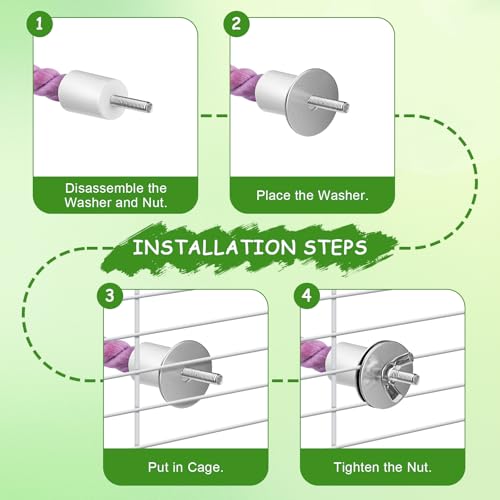 1

Disassemble the Washer and Nut.

2

Place the Washer.

INSTALLATION STEPS

3

Put in Cage.

4

Tighten the Nut.