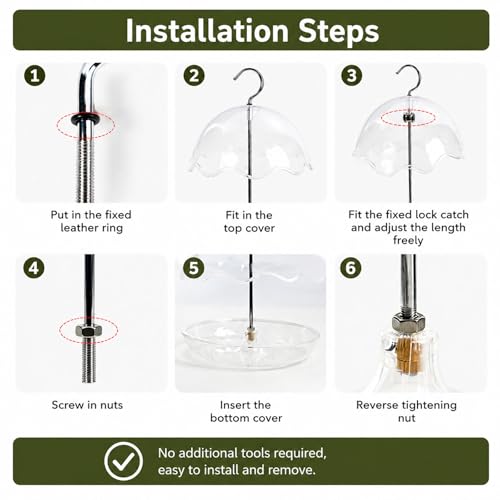 Installation Steps

1
Put in the fixed leather ring

2
Fit in the top cover

3
Fit the fixed lock catch and adjust the length freely

4
Screw in nuts

5
Insert the bottom cover

6
Reverse tightening nut

No additional tools required, easy to install and remove.