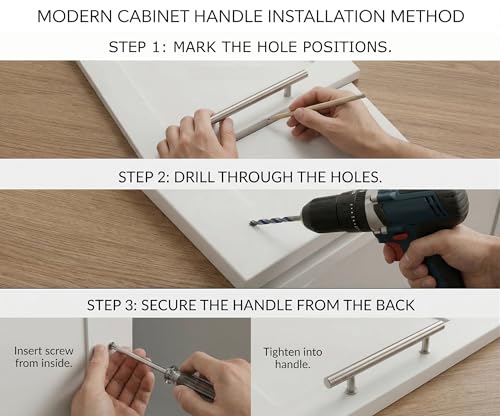 MODERN CABINET HANDLE INSTALLATION METHOD

STEP 1: MARK THE HOLE POSITIONS.

STEP 2: DRILL THROUGH THE HOLES.

STEP 3: SECURE THE HANDLE FROM THE BACK

Insert screw from inside.

Tighten into handle.