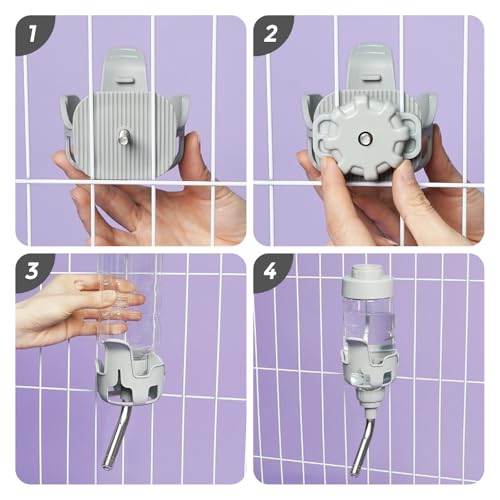 1

2

3

4