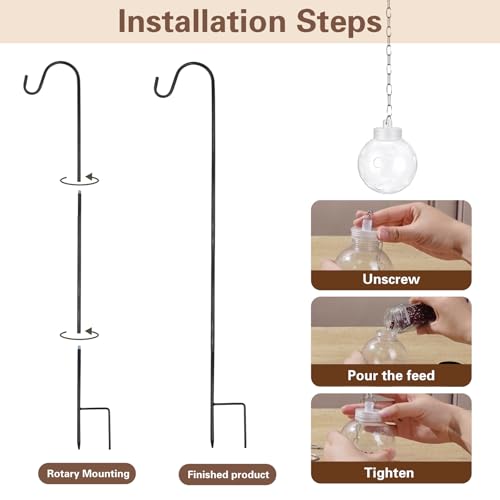 Installation Steps

Unscrew

Pour the feed

Tighten

Rotary Mounting

Finished product