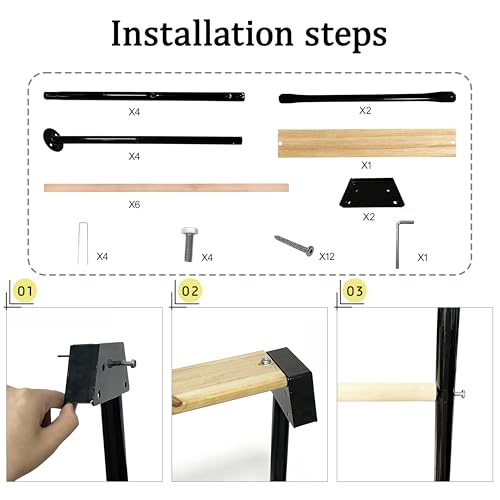 Installation steps

X4

X2

X4

X1

X6

X2

X4

X4

X12

X1

01

02

03