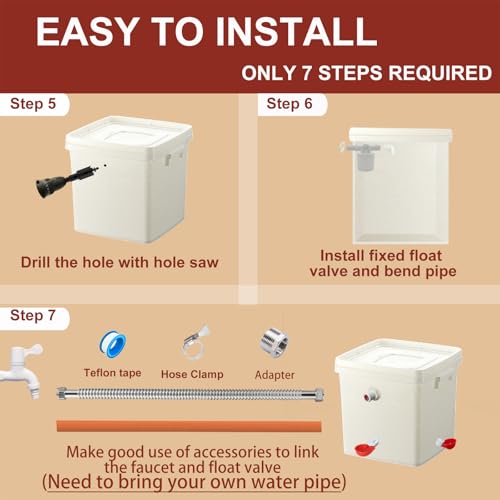 EASY TO INSTALL
ONLY 7 STEPS REQUIRED

Step 5
Drill the hole with hole saw

Step 6
Install fixed float valve and bend pipe

Step 7
Teflon tape
Hose Clamp
Adapter

Make good use of accessories to link the faucet and float valve
(Need to bring your own water pipe)