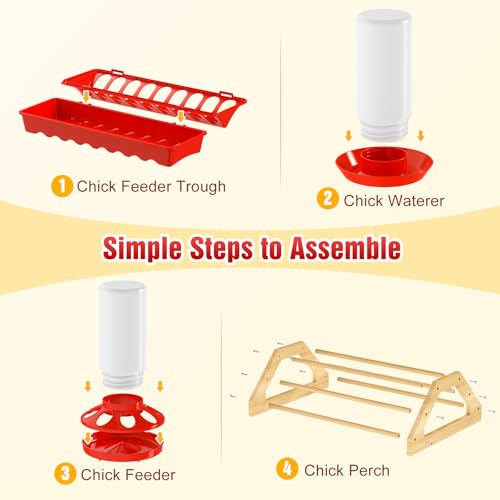 1 Chick Feeder Trough

2 Chick Waterer

Simple Steps to Assemble

3 Chick Feeder

4 Chick Perch