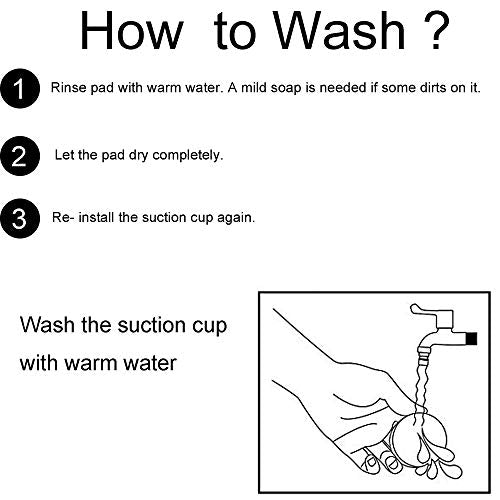 How to Wash ?

1 Rinse pad with warm water. A mild soap is needed if some dirts on it.

2 Let the pad dry completely.

3 Re- install the suction cup again.

Wash the suction cup with warm water