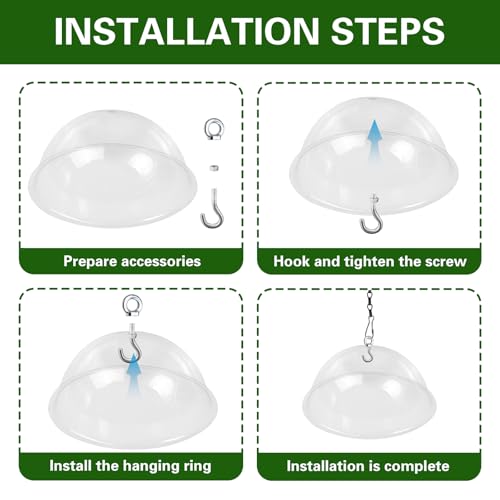 INSTALLATION STEPS

Prepare accessories

Hook and tighten the screw

Install the hanging ring

Installation is complete