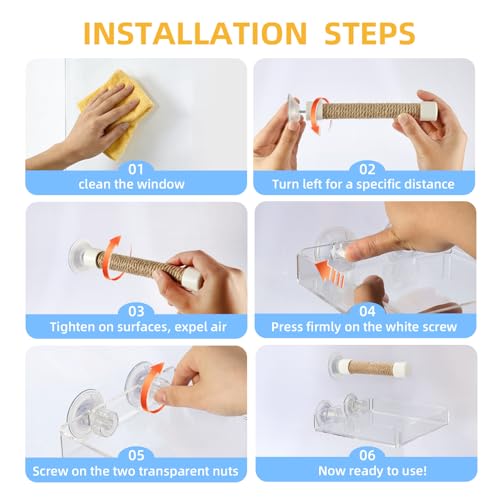 INSTALLATION STEPS

01
clean the window

02
Turn left for a specific distance

03
Tighten on surfaces, expel air

04
Press firmly on the white screw

05
Screw on the two transparent nuts

06
Now ready to use!