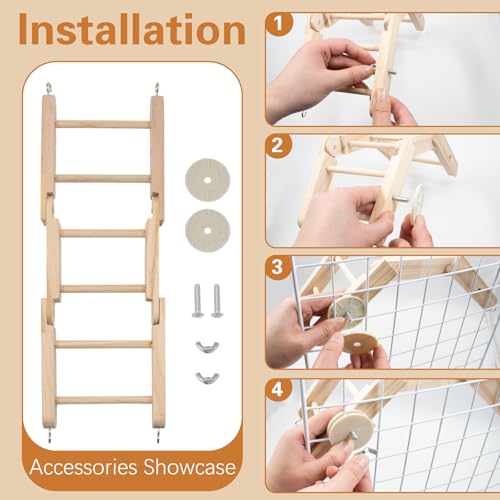 Installation

Accessories Showcase

1

2

3

4