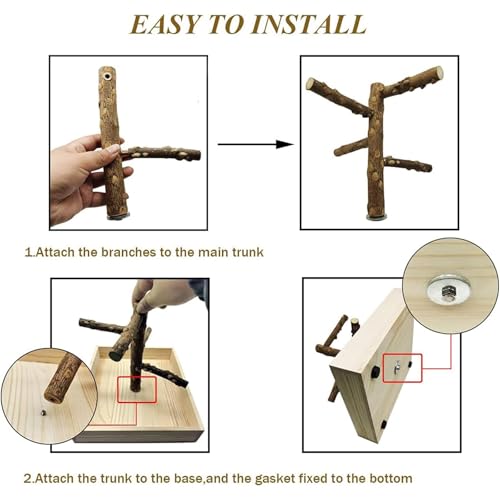 EASY TO INSTALL

1.Attach the branches to the main trunk

2.Attach the trunk to the base,and the gasket fixed to the bottom