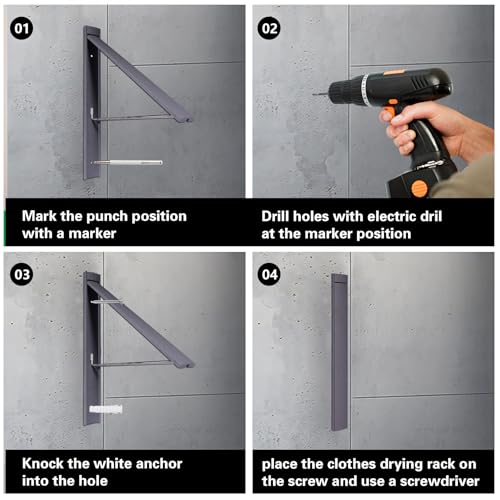 01

Mark the punch position with a marker

02

Drill holes with electric dril at the marker position

03

Knock the white anchor into the hole

04

place the clothes drying rack on the screw and use a screwdriver