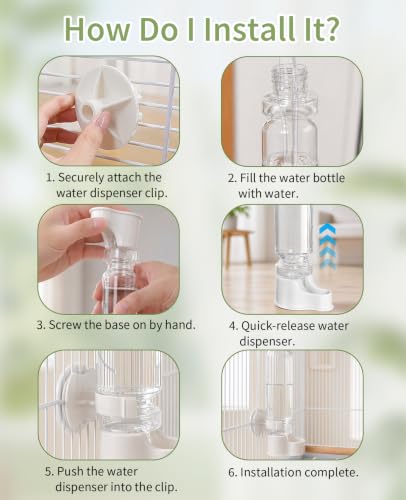 How Do I Install It?

1. Securely attach the water dispenser clip.

2. Fill the water bottle with water.

3. Screw the base on by hand.

4. Quick-release water dispenser.

5. Push the water dispenser into the clip.

6. Installation complete.