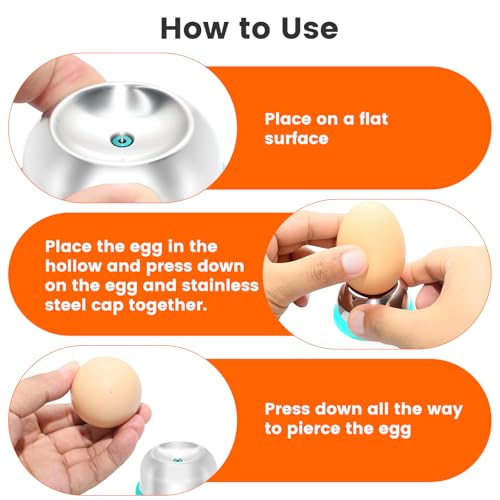 How to Use

Place on a flat surface

Place the egg in the hollow and press down on the egg and stainless steel cap together.

Press down all the way to pierce the egg